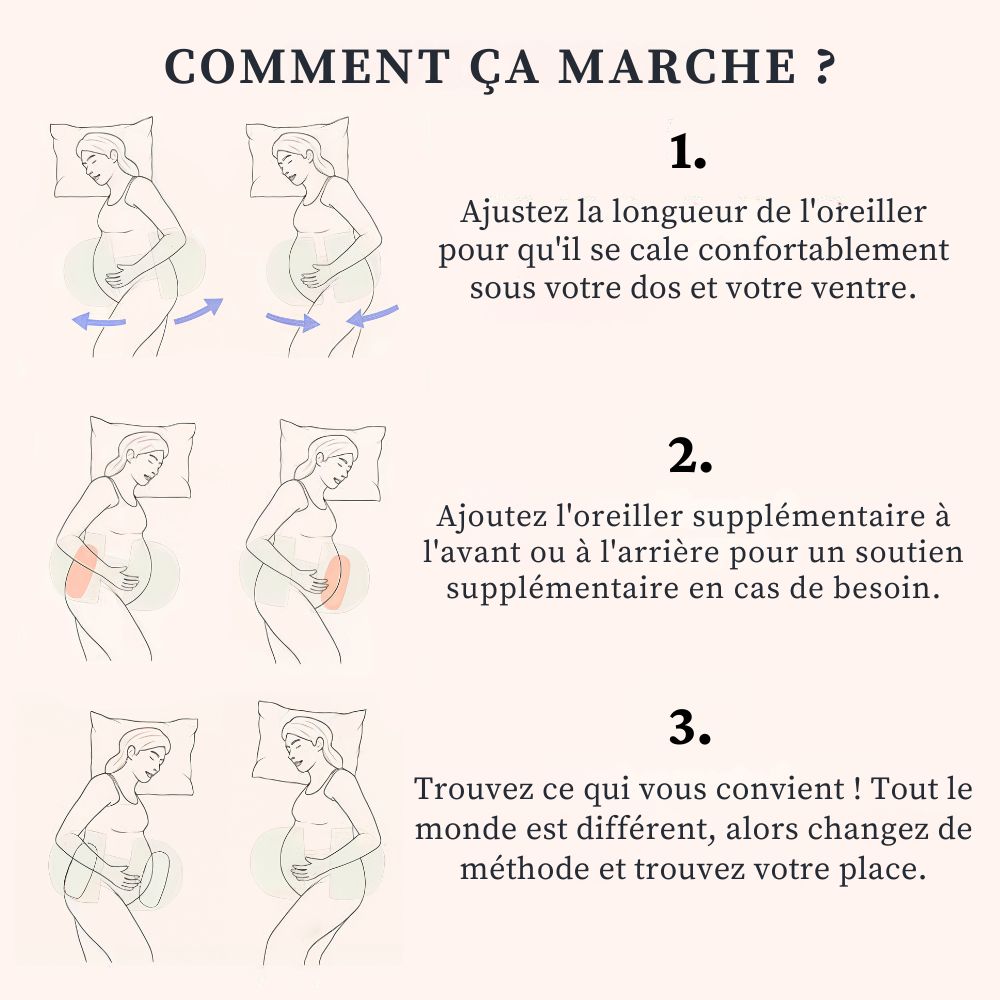 COMMENT ÇA MARCHE ?

1.

Ajustez la longueur de l'oreiller pour qu'il se cale confortablement sous votre dos et votre ventre.

2.

Ajoutez l'oreiller supplémentaire à l'avant ou à l'arrière pour un soutien supplémentaire en cas de besoin.

3.

Trouvez ce qui vous convient ! Tout le monde est différent, alors changez de méthode et trouvez votre place.